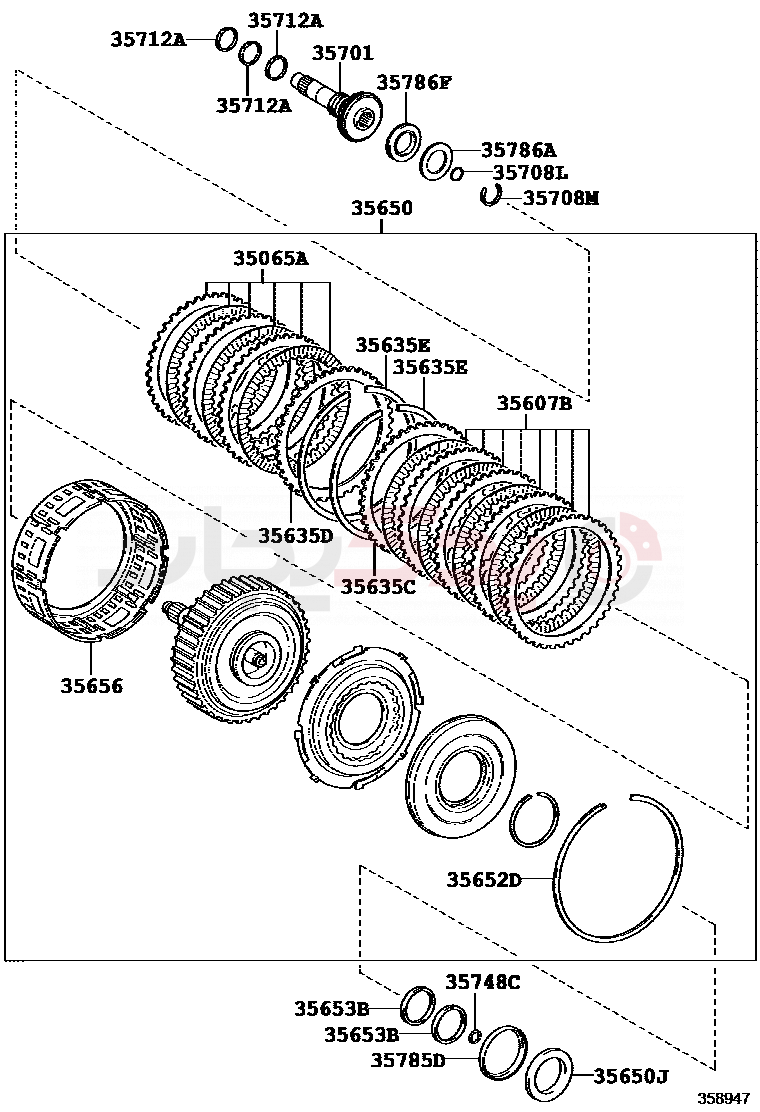 35712A
35712A
35701
35712A
35786F
35786A
35708L
35708M
35650
35065A
35635E
35635E
35607B
35635D
35635C
35656
35652D
35748C
35653B
35653B
35785D
35650J
358947